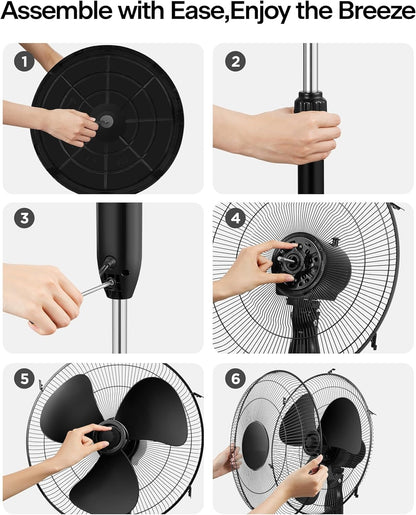 Assemble with Ease,Enjoy the Breeze

1

2

3

4

5

6