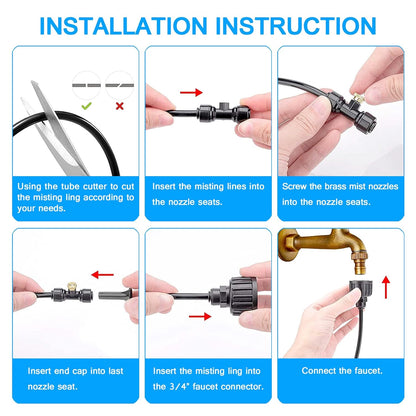 INSTALLATION INSTRUCTION

Using the tube cutter to cut the misting ling according to your needs.

Insert the misting lines into the nozzle seats.

Screw the brass mist nozzles into the nozzle seats.

Insert end cap into last nozzle seat.

Insert the misting ling into the 3/4" faucet connector.

Connect the faucet.