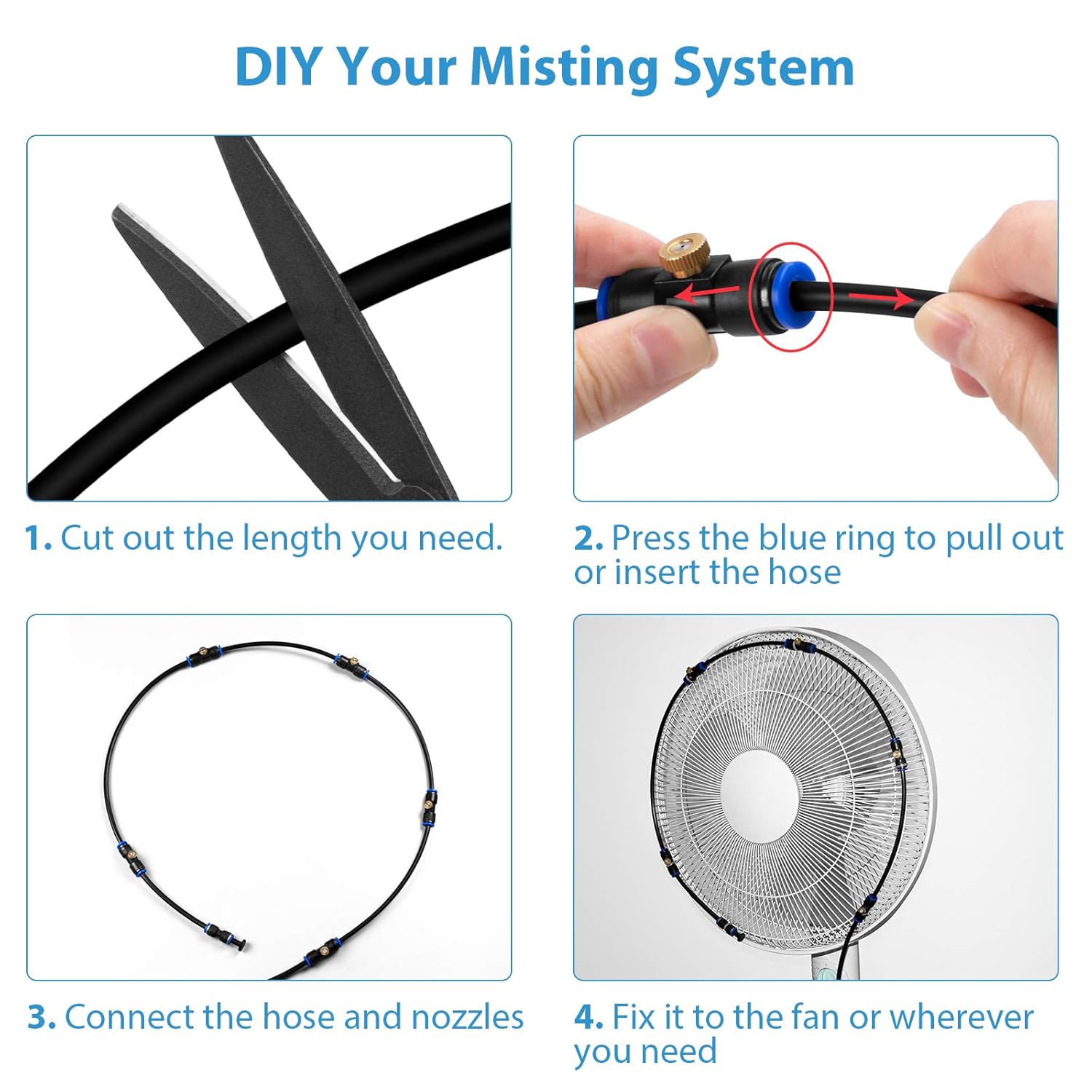 DIY Your Misting System

1. Cut out the length you need.

2. Press the blue ring to pull out or insert the hose

3. Connect the hose and nozzles

4. Fix it to the fan or wherever you need