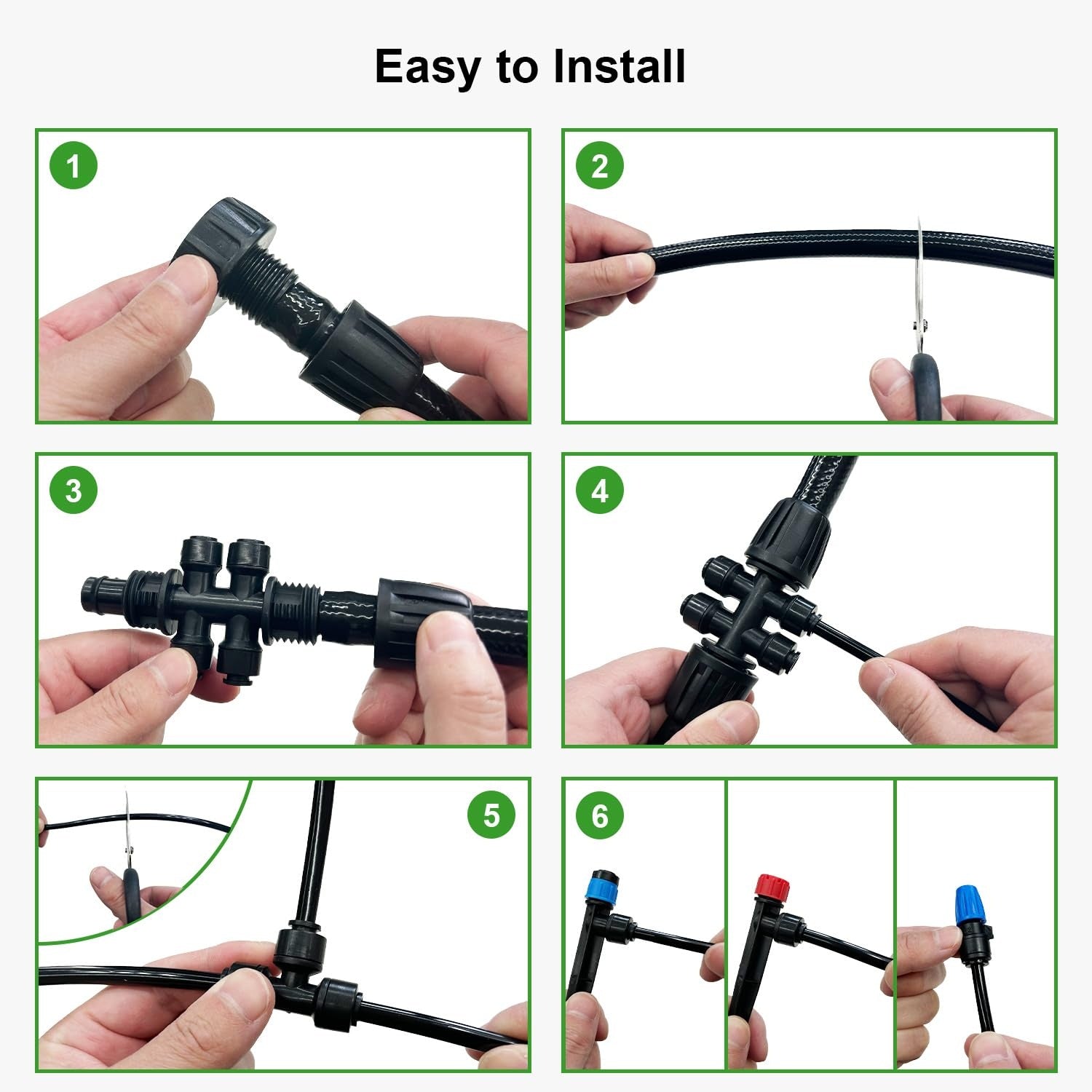 Easy to Install

1

2

3

4

5

6